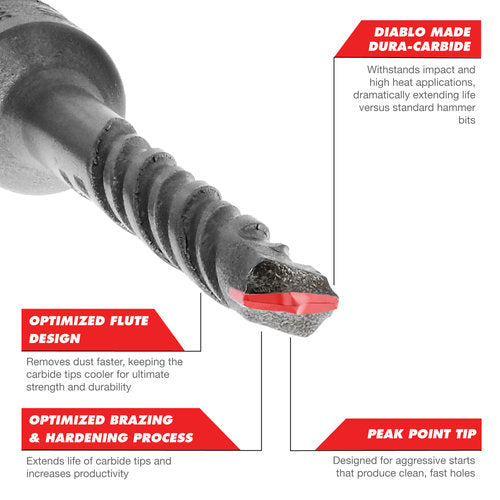 DIABLO MADE DURA-CARBIDE

Withstands impact and high heat applications, dramatically extending life versus standard hammer bits

OPTIMIZED FLUTE DESIGN

Removes dust faster, keeping the carbide tips cooler for ultimate strength and durability

OPTIMIZED BRAZING & HARDENING PROCESS

Extends life of carbide tips and increases productivity

PEAK POINT TIP

Designed for aggressive starts that produce clean, fast holes