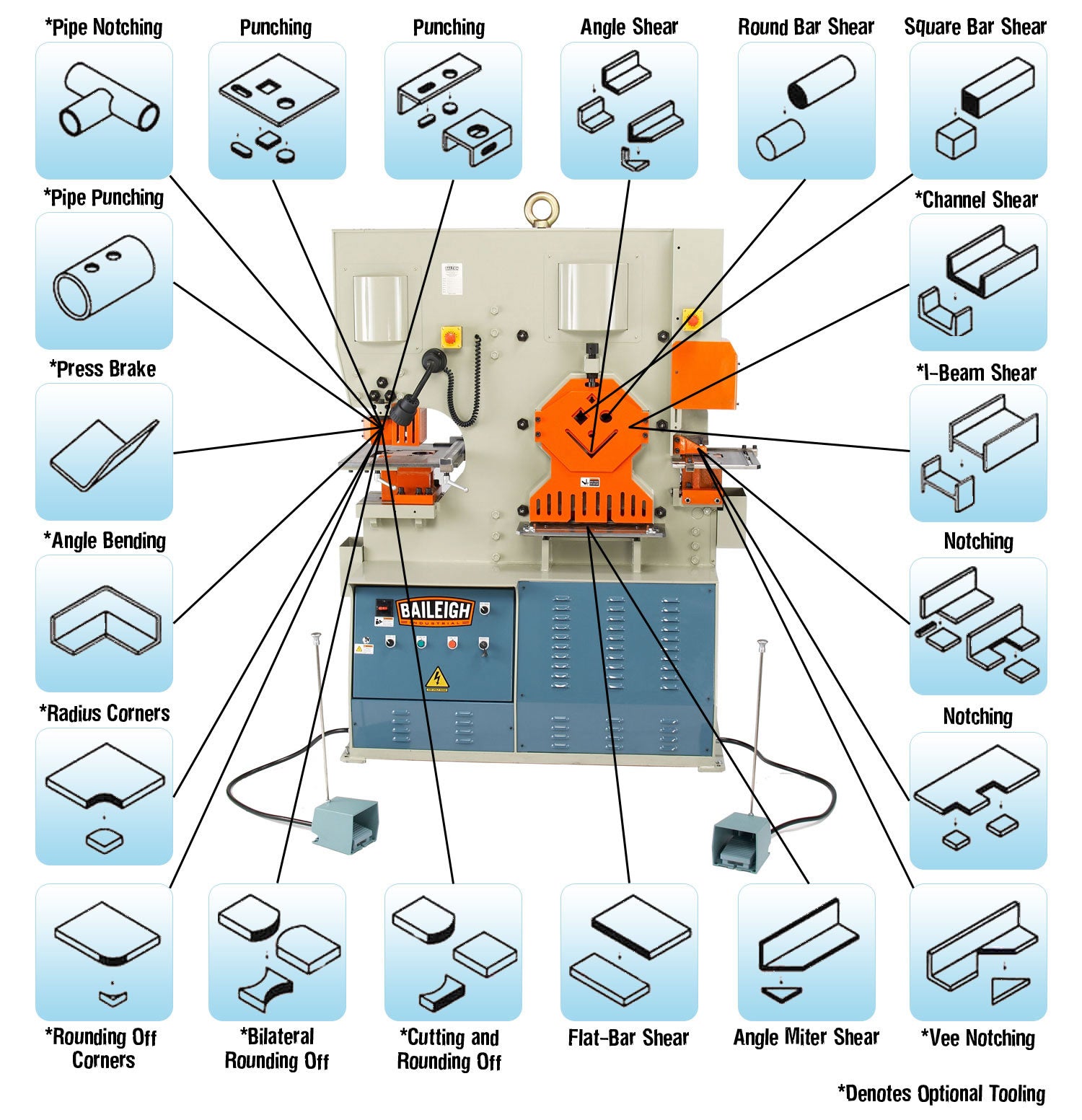 *Pipe Notching

Punching

Punching

Angle Shear

Round Bar Shear

Square Bar Shear

*Pipe Punching

*Channel Shear

*Press Brake

*I-Beam Shear

*Angle Bending

Notching

*Radius Corners

Notching

BAILEIGH INDUSTRIAL

*Rounding Off Corners

*Bilateral Rounding Off

*Cutting and Rounding Off

Flat-Bar Shear

Angle Miter Shear

*Vee Notching

*Denotes Optional Tooling