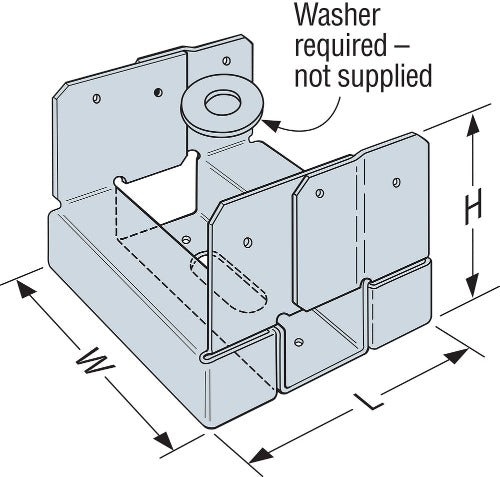 Washer required – not supplied

H

W

L