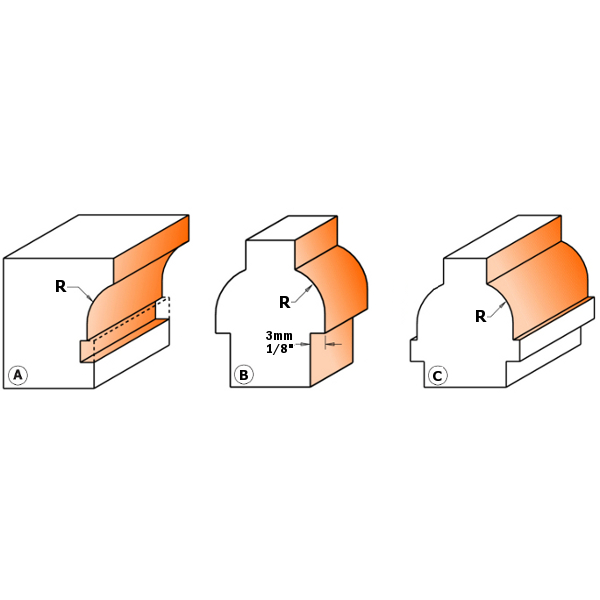 R

A

R

3mm
1/8"

B

R

C