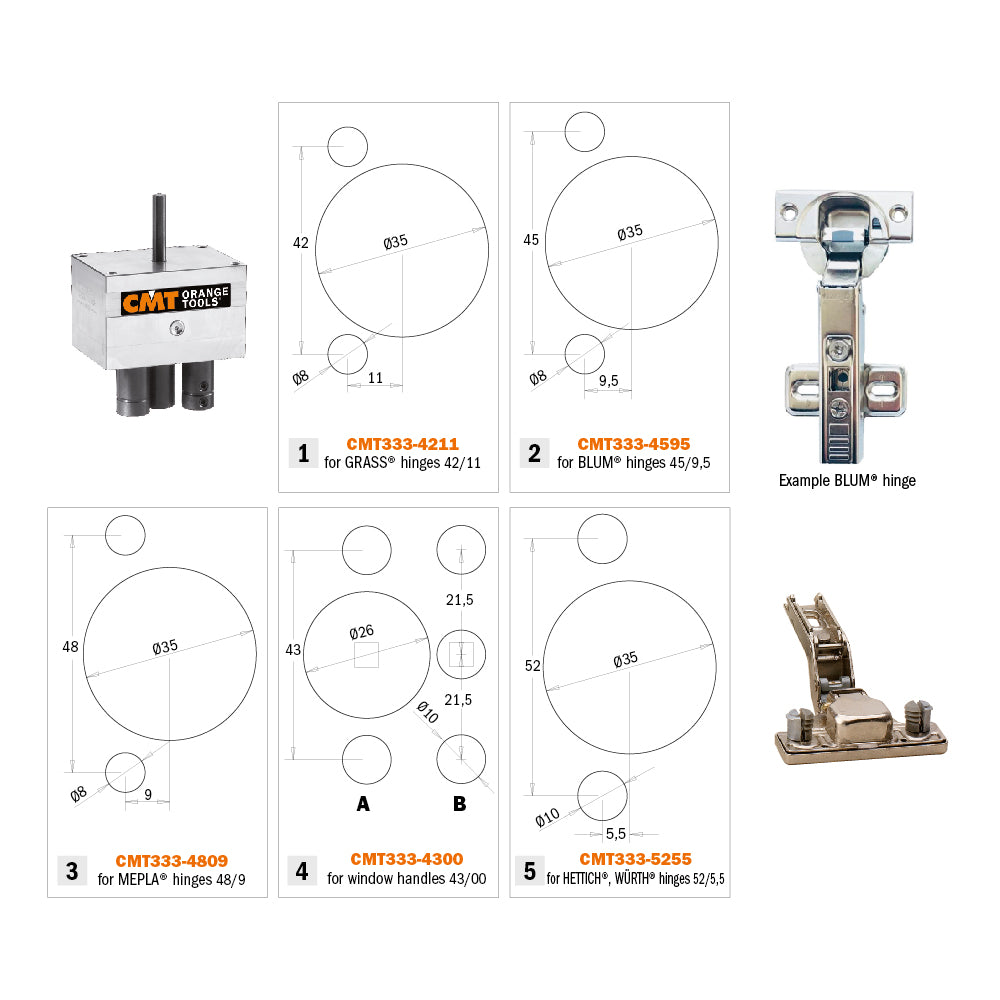 CMT ORANGE TOOLS

42
Ø35
Ø8
11
1 CMT333-4211
for GRASS® hinges 42/11

45
Ø35
Ø8
9,5
2 CMT333-4595
for BLUM® hinges 45/9,5

Example BLUM® hinge

48
Ø35
Ø8
9
3 CMT333-4809
for MEPLA® hinges 48/9

43
Ø26
21,5
21,5
Ø10
A
B
4 CMT333-4300
for window handles 43/00

52
Ø35
Ø10
5,5
5 CMT333-5255
for HETTICH®, WÜRTH® hinges 52/5,5