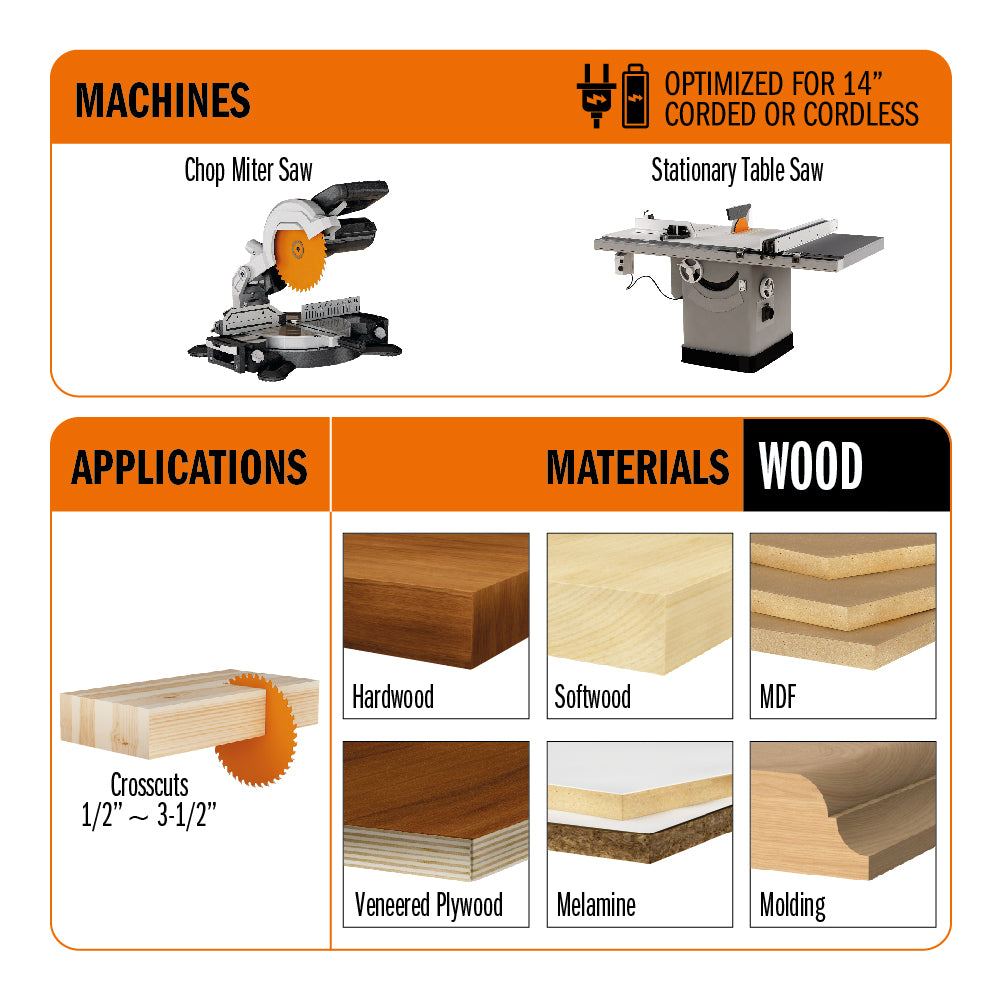 MACHINES

OPTIMIZED FOR 14” CORDED OR CORDLESS

Chop Miter Saw

Stationary Table Saw

APPLICATIONS

MATERIALS WOOD

Crosscuts
1/2” ~ 3-1/2”

Hardwood

Softwood

MDF

Veneered Plywood

Melamine

Molding