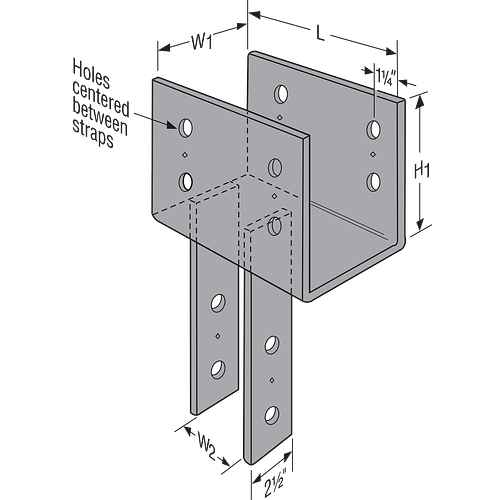 Holes centered between straps

W1

L

1¼"

H1

W2

2½"